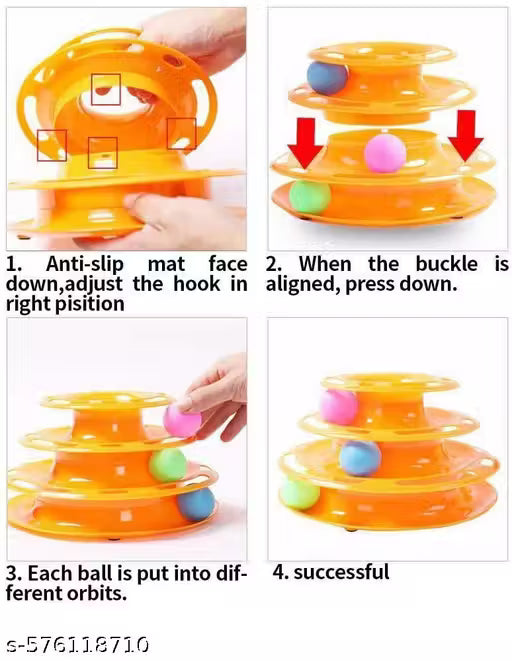 1. Anti-slip mat face down,adjust the hook in right pisition

2. When the buckle is aligned, press down.

3. Each ball is put into different orbits.

4. successful

s-576118710